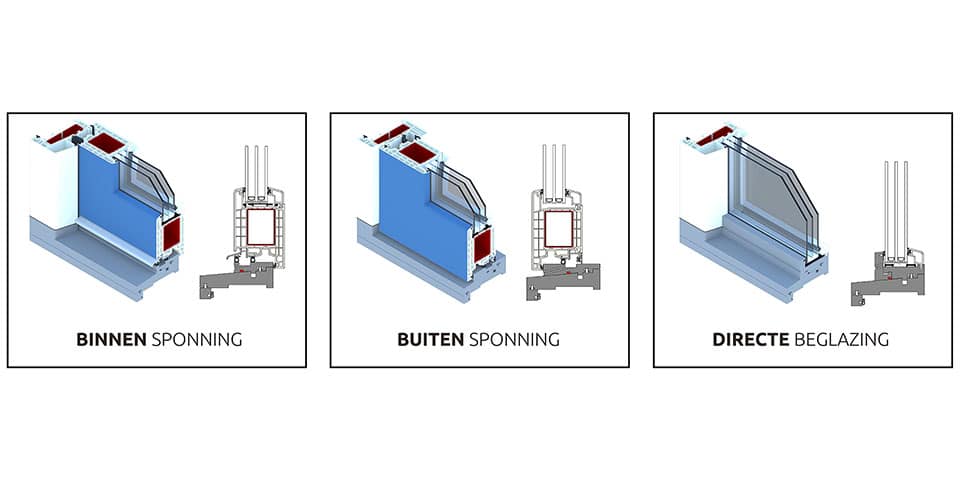 BINNEN SPONNING

BUITEN SPONNING

DIRECTE BEGLAZING